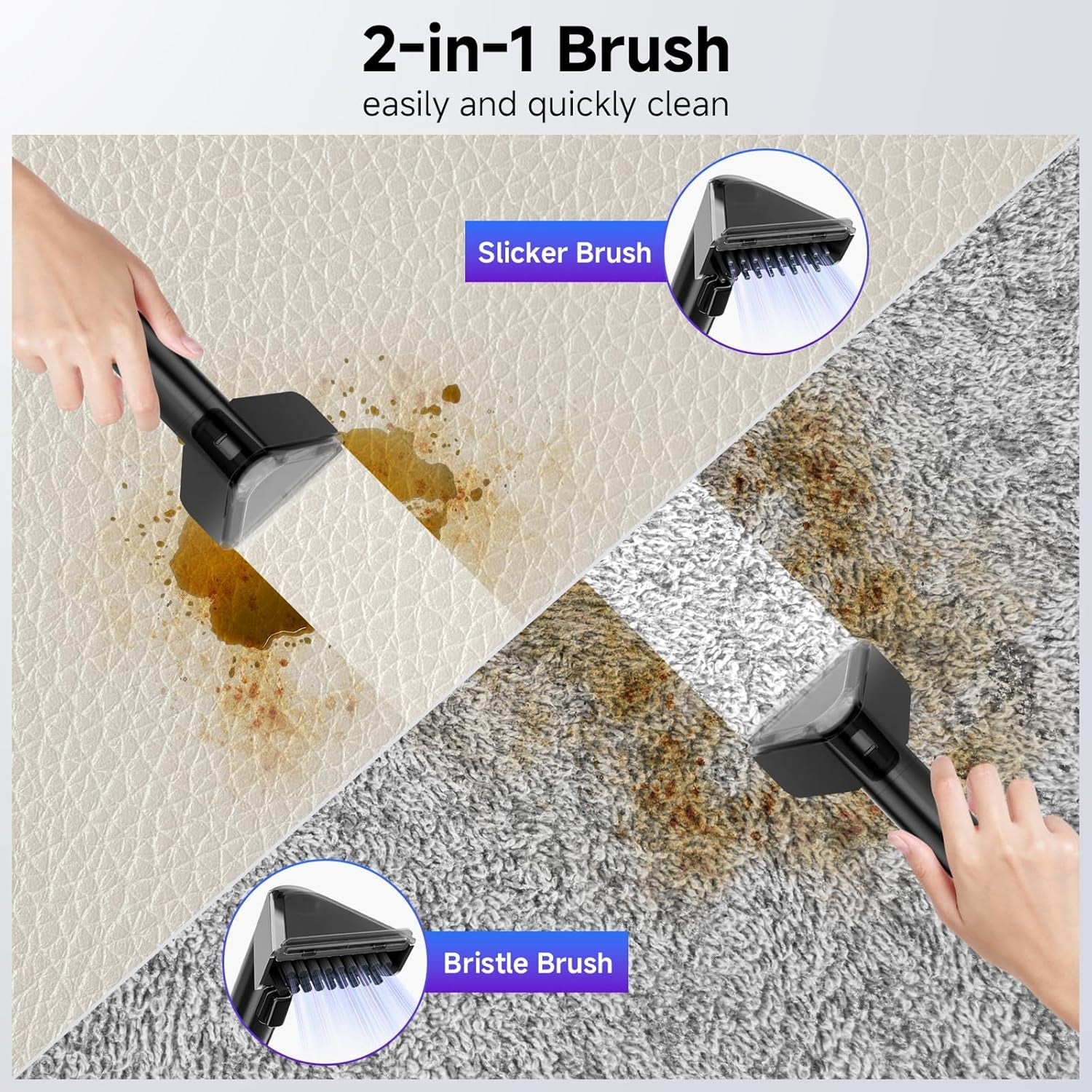 2-in-1 Brush
easily and quickly clean

Slicker Brush

Bristle Brush