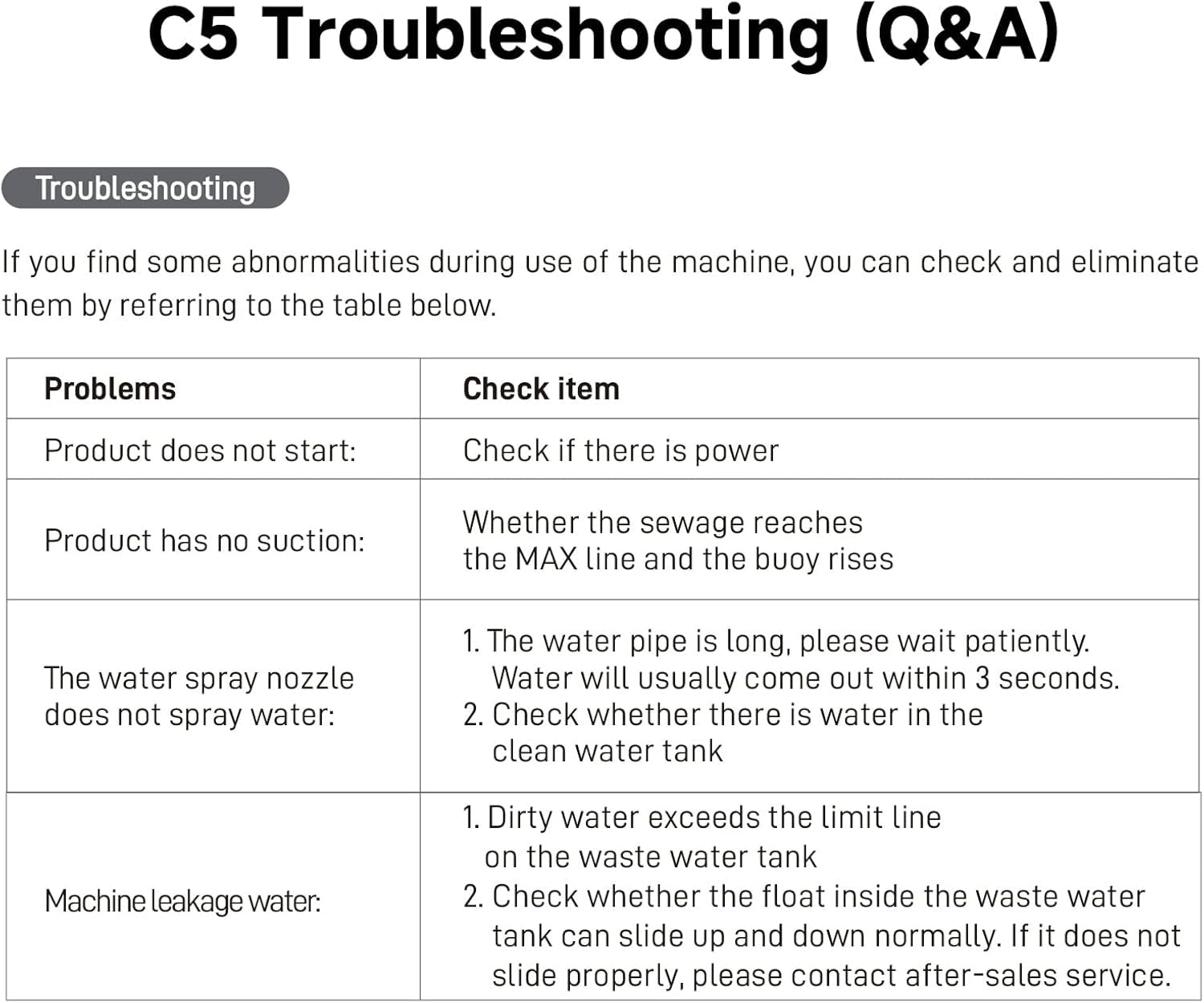 C5 Troubleshooting (Q&A)

Troubleshooting

If you find some abnormalities during use of the machine, you can check and eliminate them by referring to the table below.

| Problems | Check item |
|---|---|
| Product does not start: | Check if there is power |
| Product has no suction: | Whether the sewage reaches the MAX line and the buoy rises |
| The water spray nozzle does not spray water: | 1. The water pipe is long, please wait patiently. Water will usually come out within 3 seconds. 2. Check whether there is water in the clean water tank |
| Machine leakage water: | 1. Dirty water exceeds the limit line on the waste water tank 2. Check whether the float inside the waste water tank can slide up and down normally. If it does not slide properly, please contact after-sales service. |